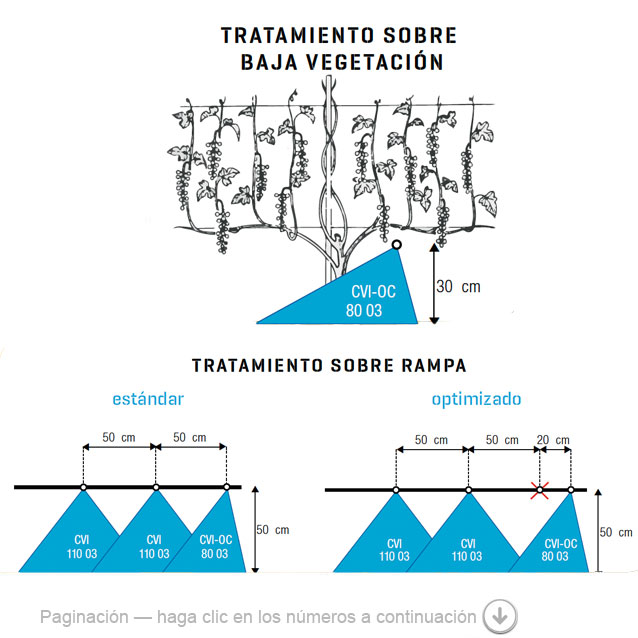 TRATAMIENTO SOBRE BAJA VEGETACIÓN

CVI-OC
80 03

30 cm

TRATAMIENTO SOBRE RAMPA

estándar

50 cm 50 cm

CVI
110 03

CVI
110 03

CVI-OC
80 03

50 cm

optimizado

50 cm 50 cm 20 cm

CVI
110 03

CVI
110 03

CVI-OC
80 03

50 cm

Paginación — haga clic en los números a continuación